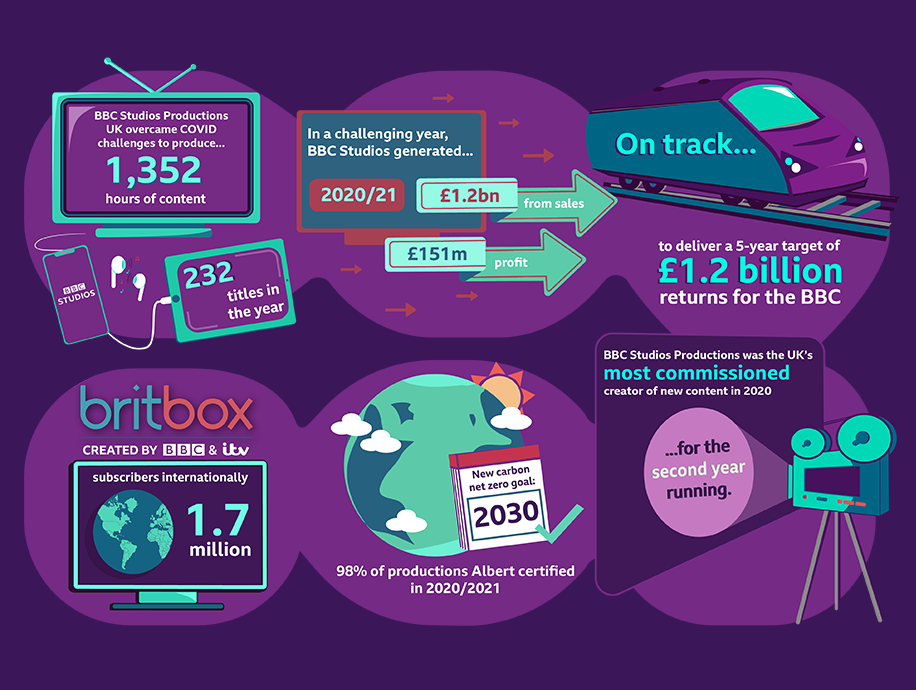 BBC Studios Productions UK overcame COVID challenges to produce...
1,352
hours of content

BBC STUDIOS

232
titles in the year

In a challenging year, BBC Studios generated...

2020/21

£1.2bn
from sales

£151m
profit

On track...

to deliver a 5-year target of
£1.2 billion
returns for the BBC

britbox
CREATED BY BBC & itv
subscribers internationally
1.7
million

New carbon net zero goal:
2030

98% of productions Albert certified in 2020/2021

BBC Studios Productions was the UK's
most commissioned
creator of new content in 2020

...for the second year running.