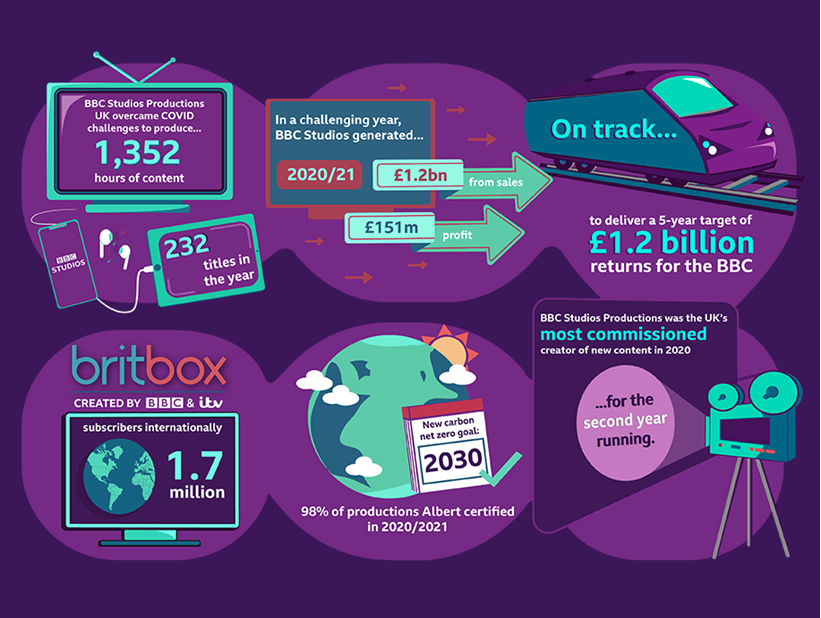 BBC Studios Productions UK overcame COVID challenges to produce...
1,352
hours of content

BBC STUDIOS

232
titles in the year

In a challenging year, BBC Studios generated...
2020/21
£1.2bn
from sales
£151m
profit

On track...
to deliver a 5-year target of
£1.2 billion
returns for the BBC

britbox
CREATED BY BBC & itv
subscribers internationally
1.7
million

New carbon net zero goal:
2030
98% of productions Albert certified in 2020/2021

BBC Studios Productions was the UK's
most commissioned
creator of new content in 2020
...for the second year running.