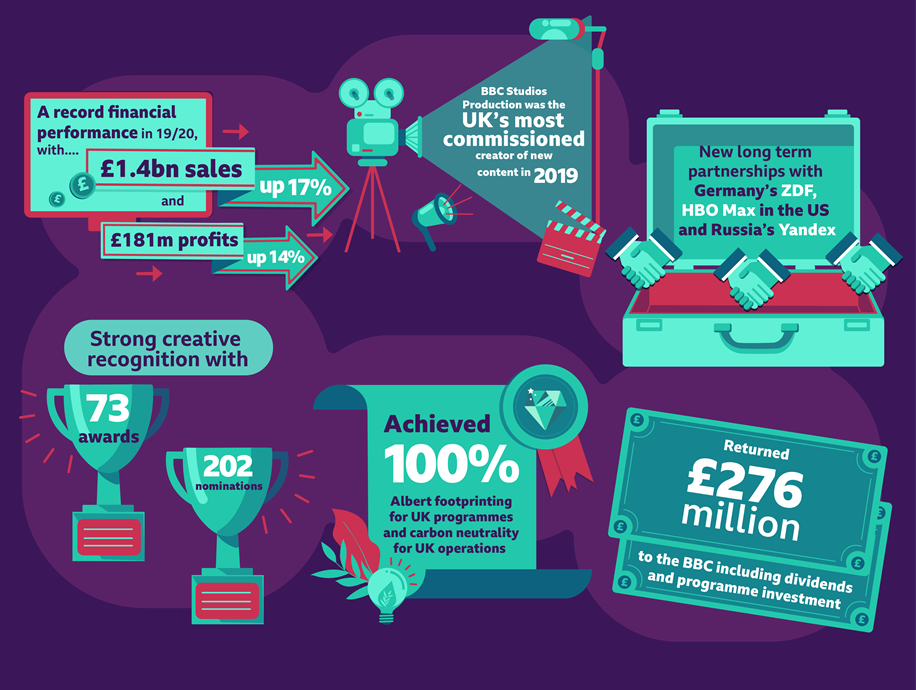 A record financial performance in 19/20, with....

£1.4bn sales

up 17%

and

£181m profits

up 14%

BBC Studios Production was the UK's most commissioned creator of new content in 2019

New long term partnerships with Germany's ZDF, HBO Max in the US and Russia's Yandex

Strong creative recognition with

73 awards

202 nominations

Achieved 100%

Albert footprinting for UK programmes and carbon neutrality for UK operations

Returned £276 million

to the BBC including dividends and programme investment